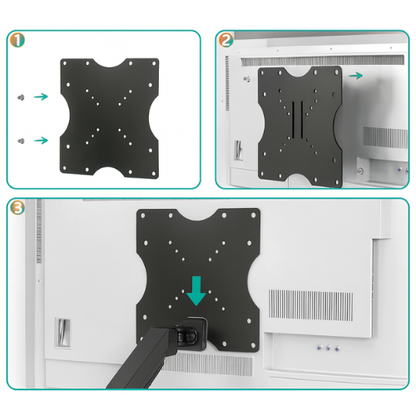 1

2

3